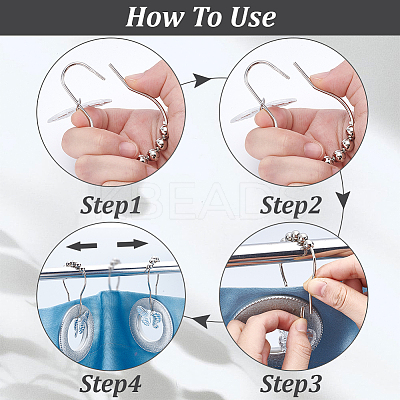 How To Use

Step1

Step2

KBEADS

Step4

Step3