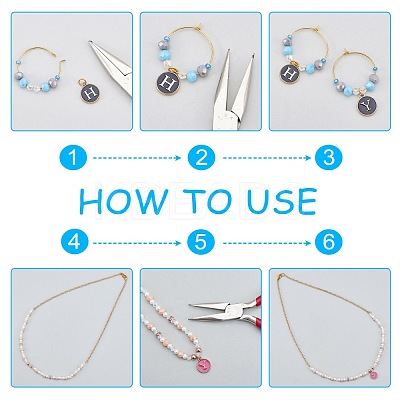 H

H

H

Y

1

2

3

HOW TO USE

KBEADS

4

5

6