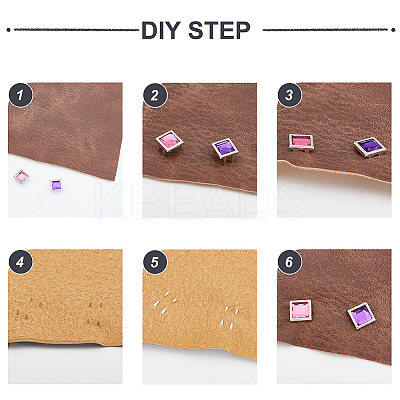 DIY STEP

1

2

3

KBEADS

4

5

6