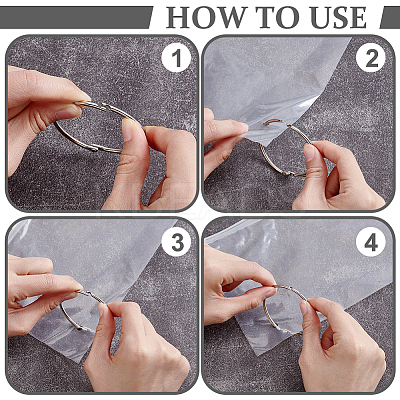 HOW TO USE

1

2

3

4