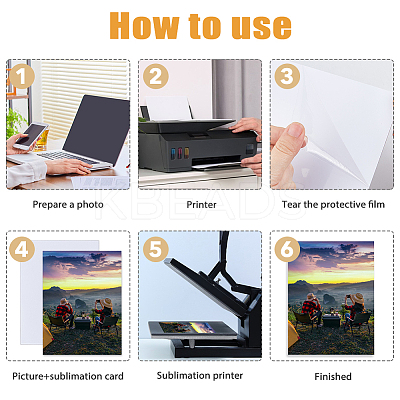 How to use

1

Prepare a photo

2

Printer

3

Tear the protective film

KBEADS

4

Picture+sublimation card

5

Sublimation printer

6

Finished