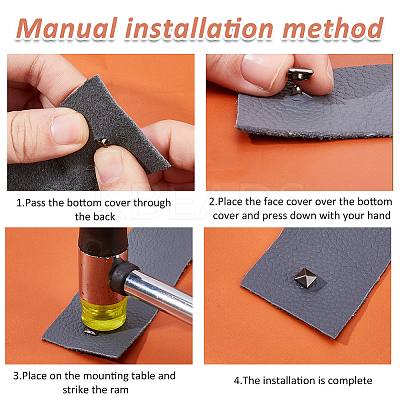 Manual installation method

KBEADS

1.Pass the bottom cover through the back

2.Place the face cover over the bottom cover and press down with your hand

3.Place on the mounting table and strike the ram

4.The installation is complete