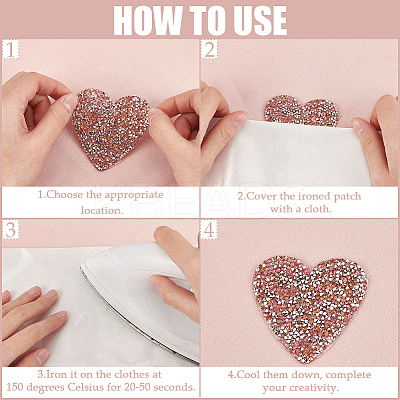 HOW TO USE

1

1.Choose the appropriate location.

2

2.Cover the ironed patch with a cloth.

KBEADS

3

3.Iron it on the clothes at 150 degrees Celsius for 20-50 seconds.

4

4.Cool them down, complete your creativity.