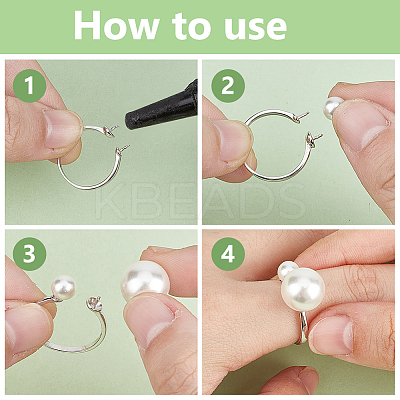 How to use

1

2

KBEADS

3

4