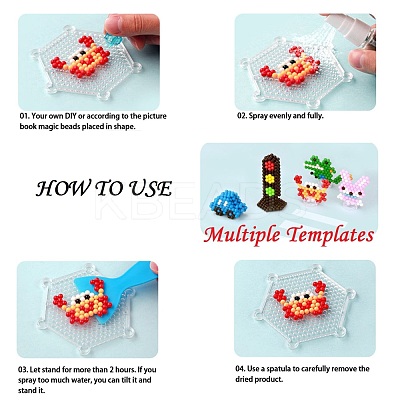 01. Your own DIY or according to the picture book magic beads placed in shape.

02. Spray evenly and fully.

HOW TO USE

KBEADS

Multiple Templates

03. Let stand for more than 2 hours. If you spray too much water, you can tilt it and stand it.

04. Use a spatula to carefully remove the dried product.