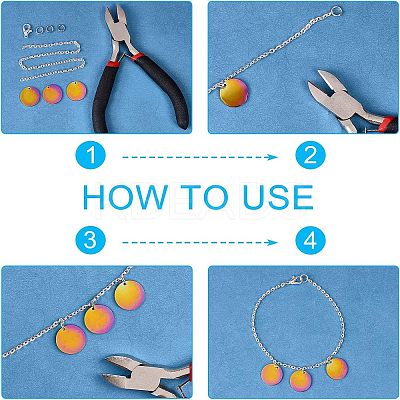 1

2

HOW TO USE

3

4