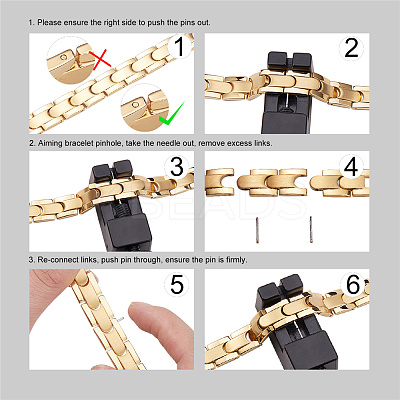 1. Please ensure the right side to push the pins out.

1

2

2. Aiming bracelet pinhole, take the needle out, remove excess links.

3

4

BEADS

3. Re-connect links, push pin through, ensure the pin is firmly.

5

6