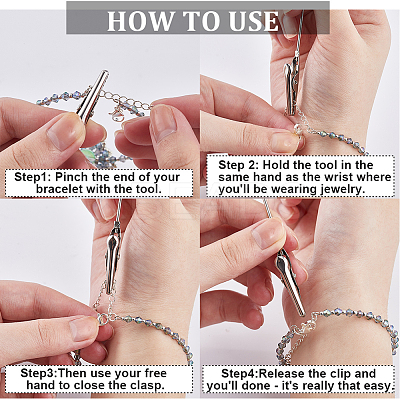 HOW TO USE

Step1: Pinch the end of your bracelet with the tool.

Step 2: Hold the tool in the same hand as the wrist where you'll be wearing jewelry.

Step3:Then use your free hand to close the clasp.

Step4:Release the clip and you'll done - it's really that easy.