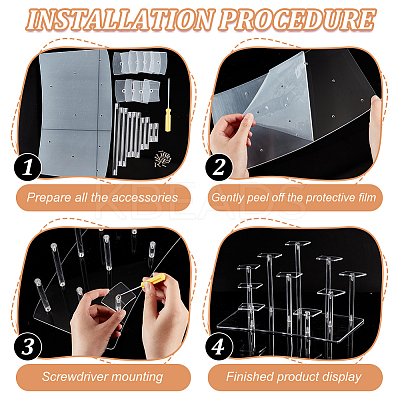 INSTALLATION PROCEDURE

1

Prepare all the accessories

2

Gently peel off the protective film

KBEADS

3

Screwdriver mounting

4

Finished product display