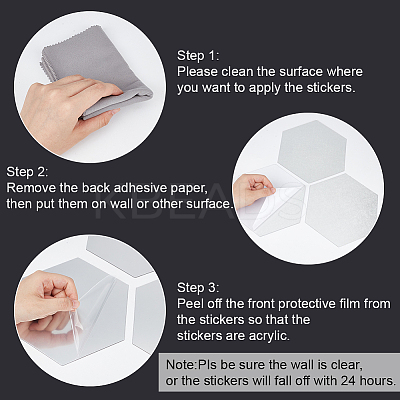 Step 1:
Please clean the surface where you want to apply the stickers.

Step 2:
Remove the back adhesive paper, then put them on wall or other surface.

KBEADS

Step 3:
Peel off the front protective film from the stickers so that the stickers are acrylic.

Note:Pls be sure the wall is clear, or the stickers will fall off with 24 hours.