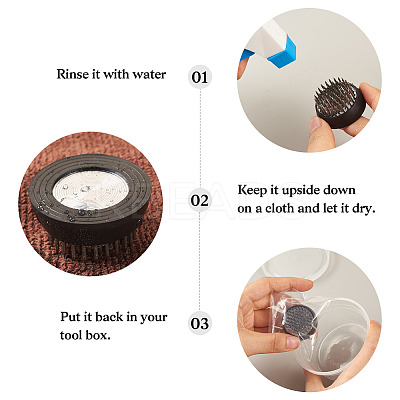 Rinse it with water

01

02

Keep it upside down on a cloth and let it dry.

Put it back in your tool box.

03