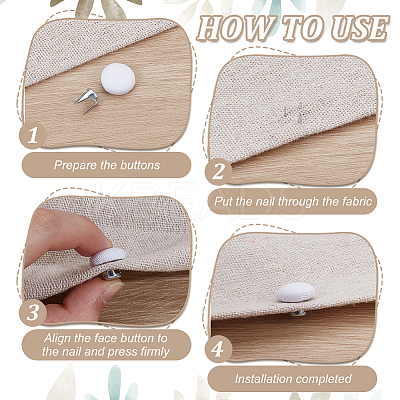 HOW TO USE

1

Prepare the buttons

2

Put the nail through the fabric

KBEADS

3

Align the face button to the nail and press firmly

4

Installation completed