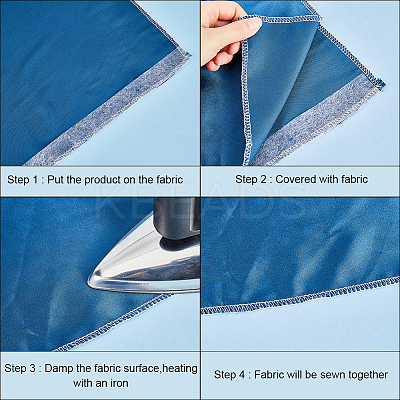 Step 1 : Put the product on the fabric

Step 2 : Covered with fabric

KBEADS

Step 3 : Damp the fabric surface,heating with an iron

Step 4 : Fabric will be sewn together