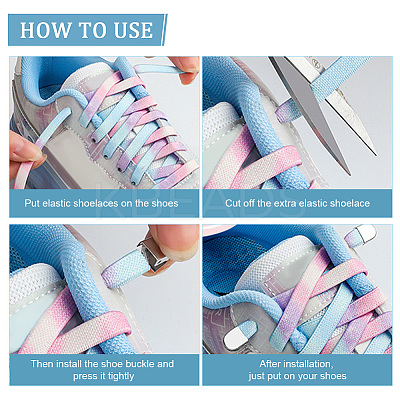 HOW TO USE

Put elastic shoelaces on the shoes

Cut off the extra elastic shoelace

KBEADS

Then install the shoe buckle and press it tightly

After installation, just put on your shoes