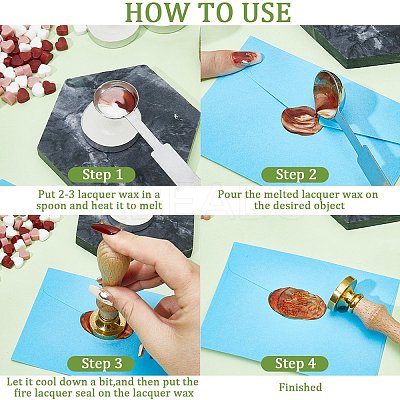 HOW TO USE

Step 1
Put 2-3 lacquer wax in a spoon and heat it to melt

Step 2
Pour the melted lacquer wax on the desired object

Step 3
Let it cool down a bit,and then put the fire lacquer seal on the lacquer wax

Step 4
Finished